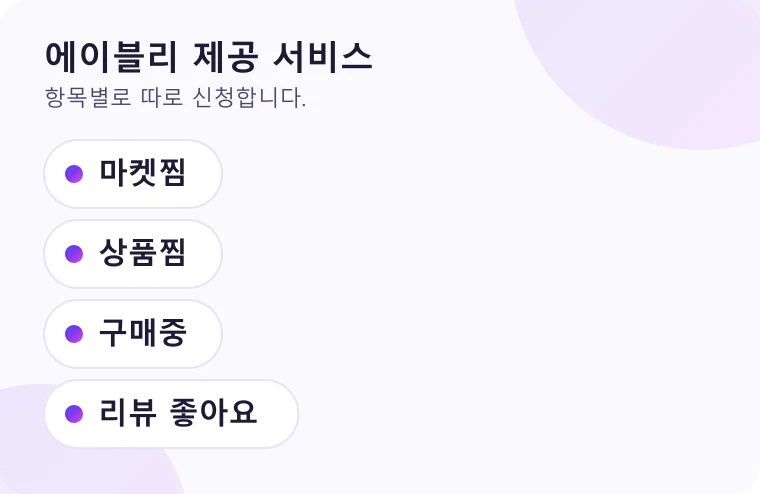 에이블리 제공 서비스
항목별로 따로 신청합니다.

마켓찜

상품찜

구매중

리뷰 좋아요